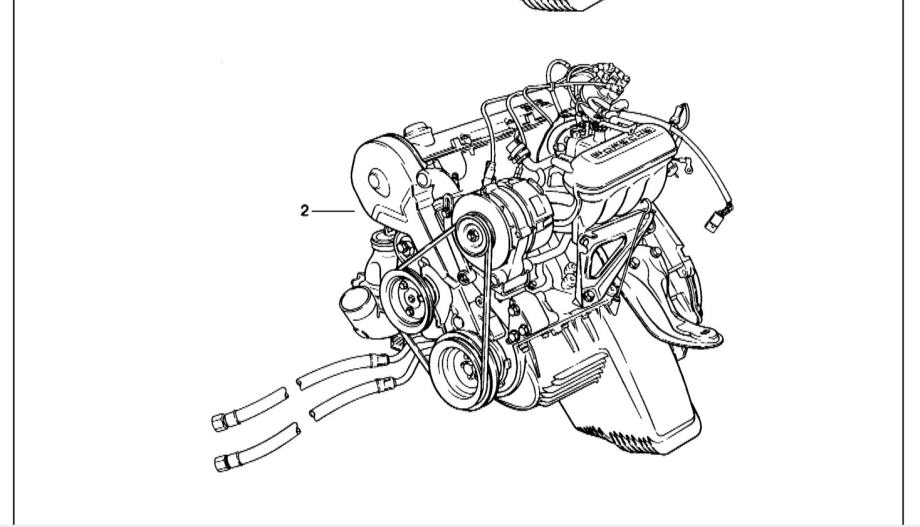 2