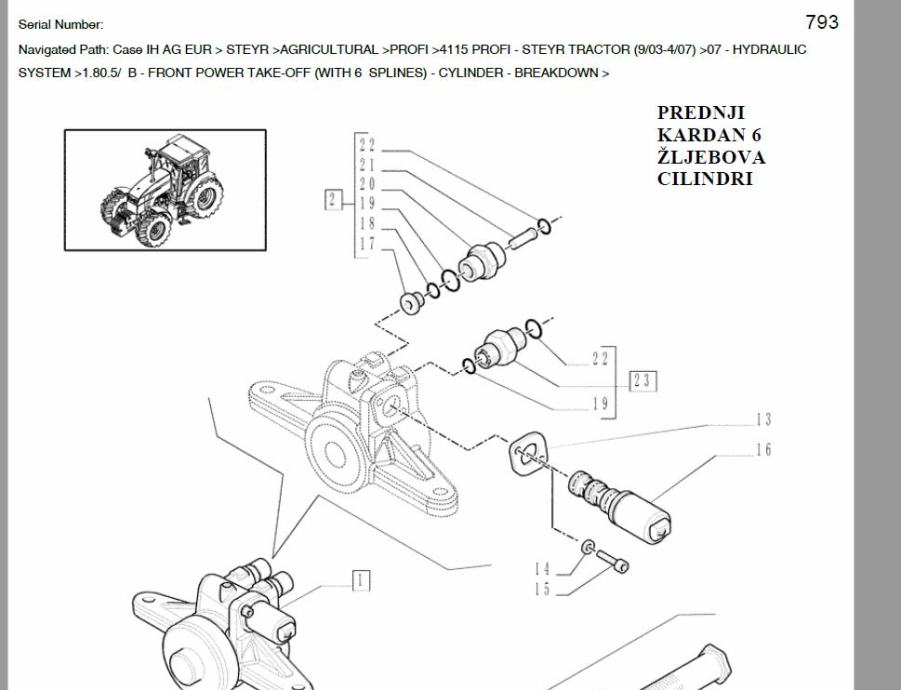 Serial Number:

793

Navigated Path: Case IH AG EUR > STEYR >AGRICULTURAL >PROFI >4115 PROFI - STEYR TRACTOR (9/03-4/07) >07 - HYDRAULIC SYSTEM >1.80.5/ B - FRONT POWER TAKE-OFF (WITH 6 SPLINES) - CYLINDER - BREAKDOWN >

PREDNJI KARDAN 6 ŽLJEBOVA CILINDRI

22
21
20
2
19
18
17
22
23
19
13
16
14
15
1