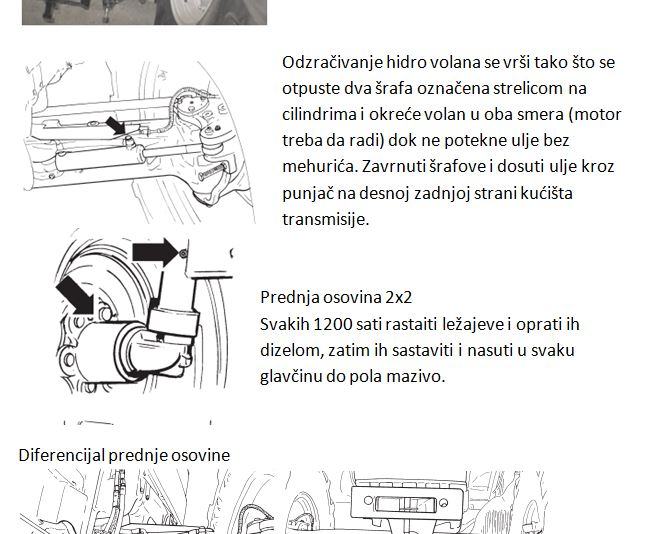 Odzračivanje hidro volana se vrši tako što se otpuste dva šrafa označena strelicom na cilindrima i okreće volan u oba smera (motor treba da radi) dok ne potekne ulje bez mehurića. Zavrnuti šrafove i dosuti ulje kroz punjač na desnoj zadnjoj strani kućišta transmisije.

Prednja osovina 2x2
Svakih 1200 sati rastaiti ležajeve i oprati ih dizelom, zatim ih sastaviti i nasuti u svaku glavčinu do pola mazivo.

Diferencijal prednje osovine