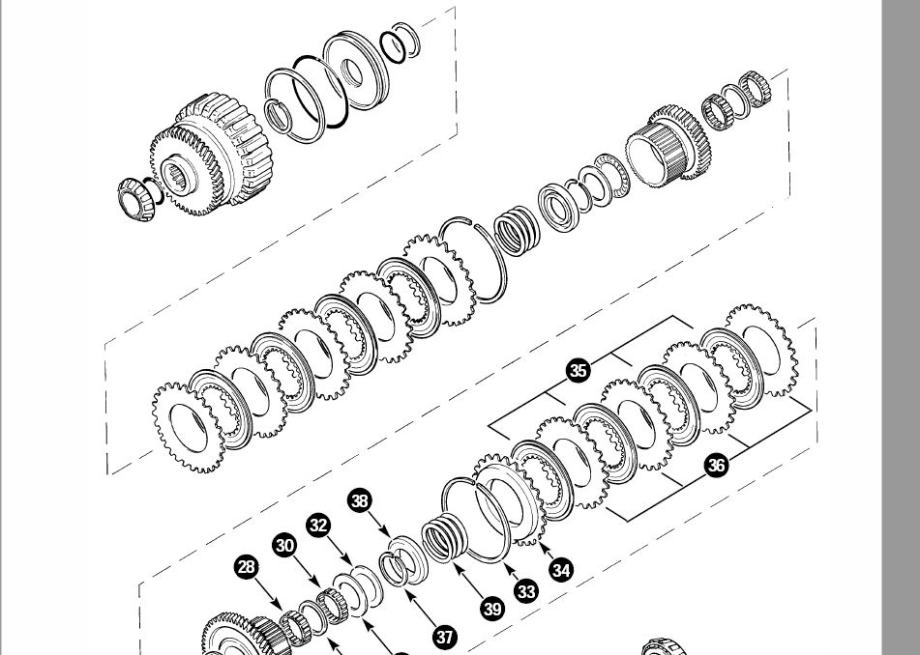 35
36
38
32
30
28
34
33
39
37