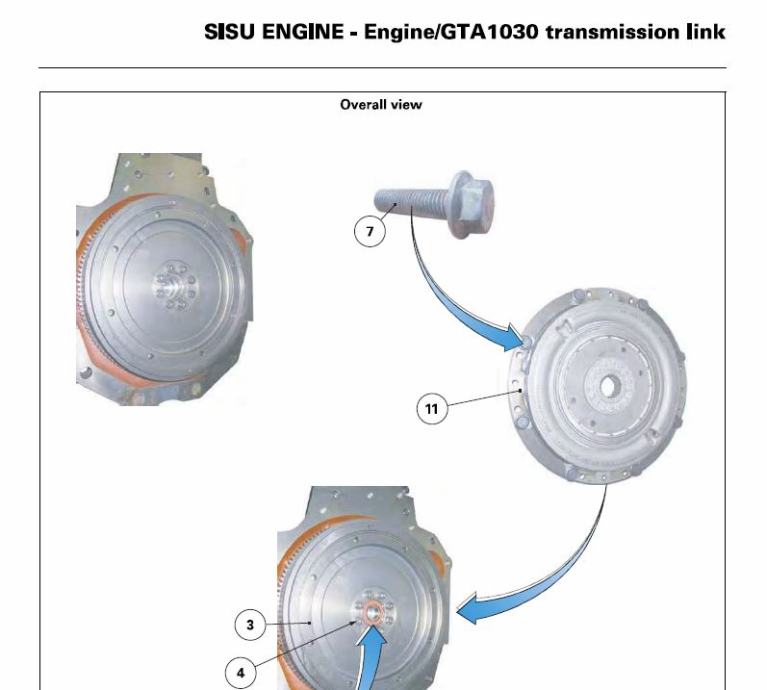 SISU ENGINE - Engine/GTA1030 transmission link

Overall view

7

11

3

4