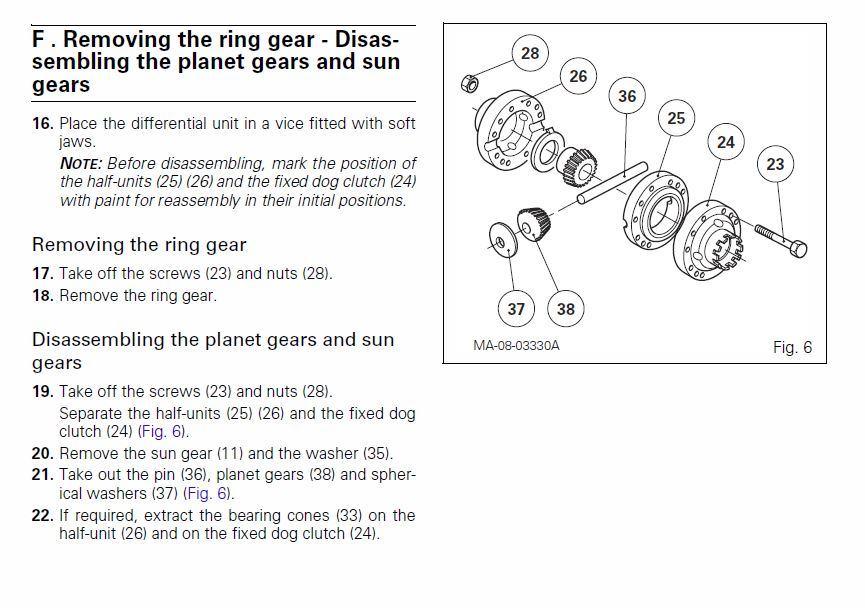 F . Removing the ring gear - Disassembling the planet gears and sun gears

16. Place the differential unit in a vice fitted with soft jaws.
NOTE: Before disassembling, mark the position of the half-units (25) (26) and the fixed dog clutch (24) with paint for reassembly in their initial positions.

Removing the ring gear

17. Take off the screws (23) and nuts (28).
18. Remove the ring gear.

Disassembling the planet gears and sun gears

19. Take off the screws (23) and nuts (28).
Separate the half-units (25) (26) and the fixed dog clutch (24) (Fig. 6).
20. Remove the sun gear (11) and the washer (35).
21. Take out the pin (36), planet gears (38) and spherical washers (37) (Fig. 6).
22. If required, extract the bearing cones (33) on the half-unit (26) and on the fixed dog clutch (24).

28
26
36
25
24
23
37
38
MA-08-03330A
Fig. 6