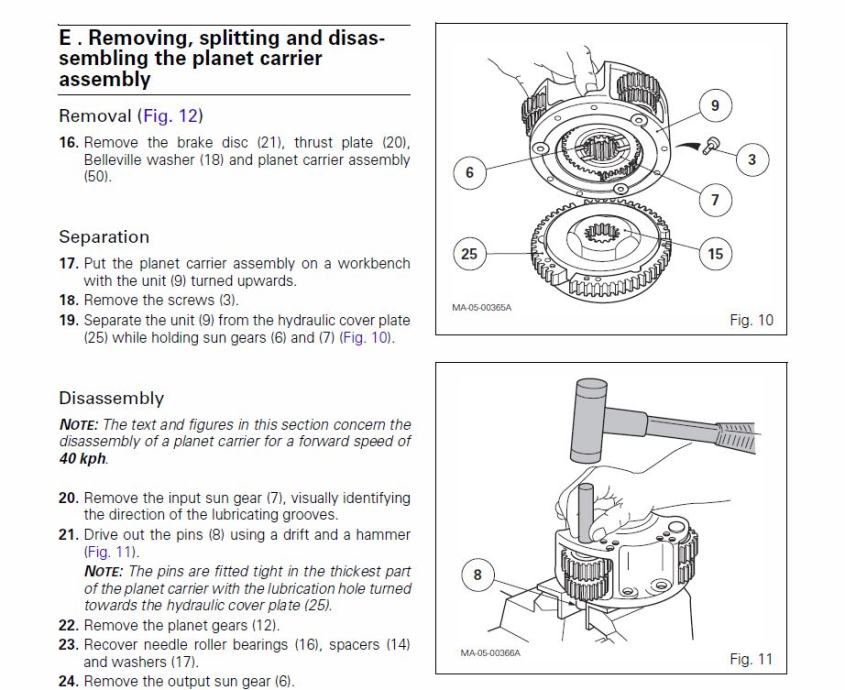 E . Removing, splitting and disassembling the planet carrier assembly

Removal (Fig. 12)

16. Remove the brake disc (21), thrust plate (20), Belleville washer (18) and planet carrier assembly (50).

Separation

17. Put the planet carrier assembly on a workbench with the unit (9) turned upwards.
18. Remove the screws (3).
19. Separate the unit (9) from the hydraulic cover plate (25) while holding sun gears (6) and (7) (Fig. 10).

Disassembly

NOTE: The text and figures in this section concern the disassembly of a planet carrier for a forward speed of 40 kph.

20. Remove the input sun gear (7), visually identifying the direction of the lubricating grooves.
21. Drive out the pins (8) using a drift and a hammer (Fig. 11).
NOTE: The pins are fitted tight in the thickest part of the planet carrier with the lubrication hole turned towards the hydraulic cover plate (25).
22. Remove the planet gears (12).
23. Recover needle roller bearings (16), spacers (14) and washers (17).
24. Remove the output sun gear (6).

9
3
6
7
25
15
MA-05-00365A
Fig. 10

8
MA-05-00366A
Fig. 11