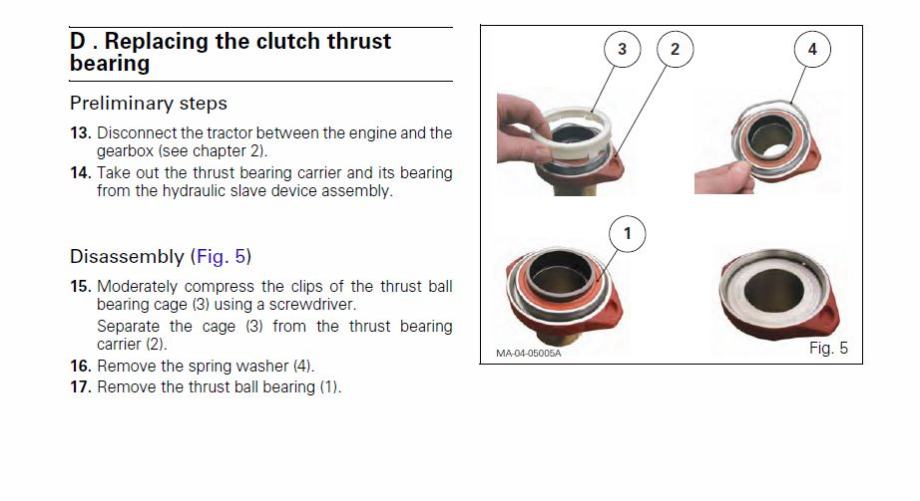 D . Replacing the clutch thrust bearing

Preliminary steps

13. Disconnect the tractor between the engine and the gearbox (see chapter 2).
14. Take out the thrust bearing carrier and its bearing from the hydraulic slave device assembly.

Disassembly (Fig. 5)

15. Moderately compress the clips of the thrust ball bearing cage (3) using a screwdriver.
Separate the cage (3) from the thrust bearing carrier (2).
16. Remove the spring washer (4).
17. Remove the thrust ball bearing (1).

3
2
4
1
MA-04-05005A
Fig. 5