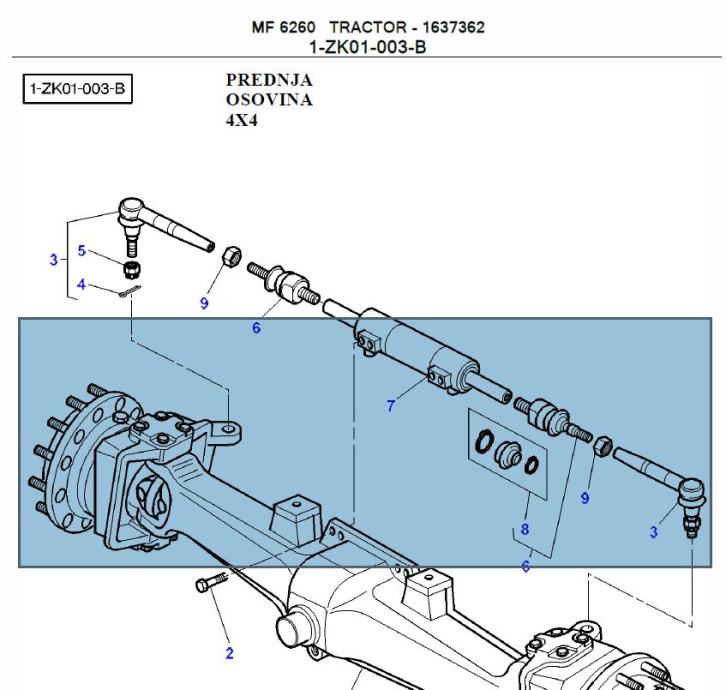 MF 6260 TRACTOR - 1637362
1-ZK01-003-B

1-ZK01-003-B

PREDNJA
OSOVINA
4X4

3
5
4
9
6
7
8
9
3
6
2