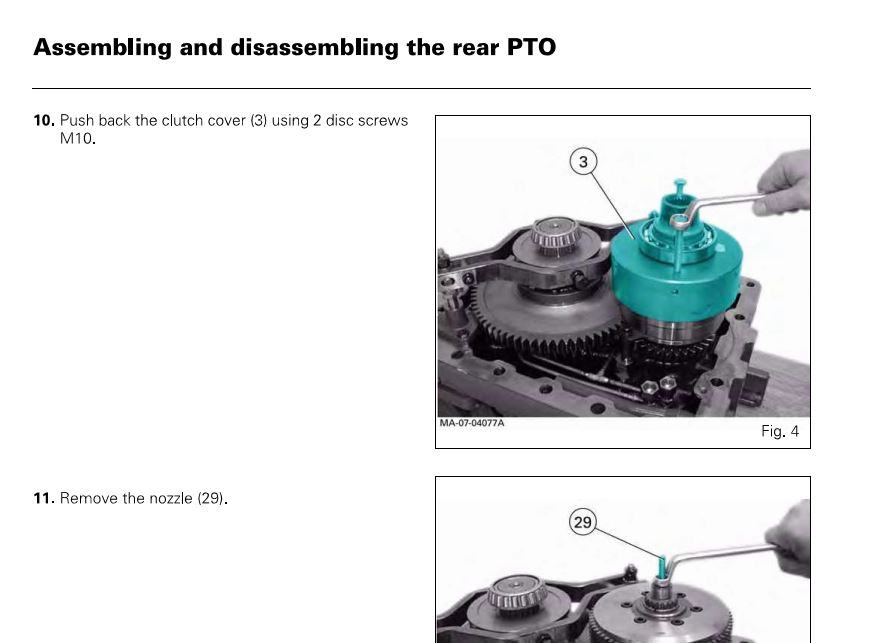 Assembling and disassembling the rear PTO

10. Push back the clutch cover (3) using 2 disc screws M10.

3

MA-07-04077A

Fig. 4

11. Remove the nozzle (29).

29