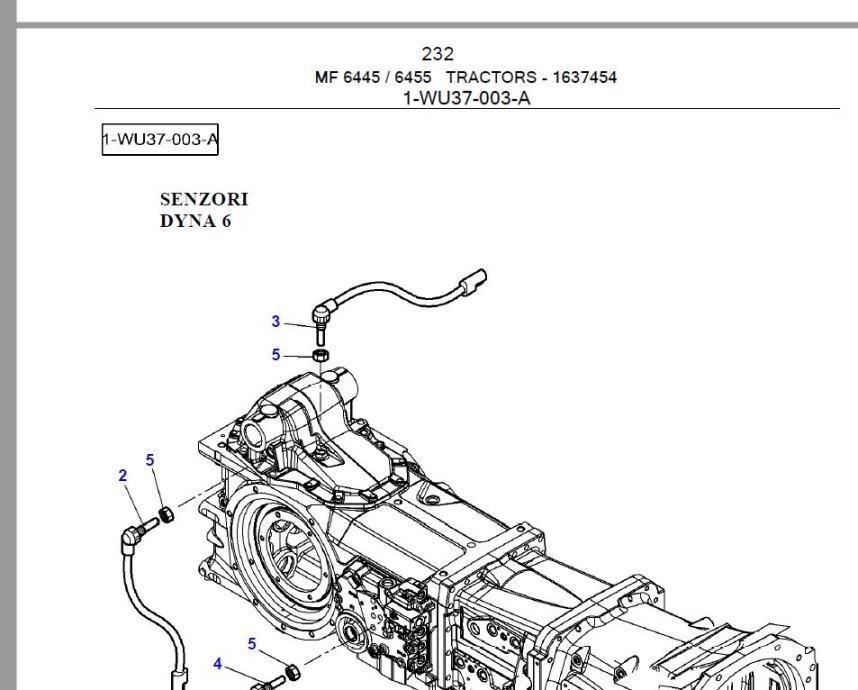 232
MF 6445 / 6455 TRACTORS - 1637454
1-WU37-003-A

1-WU37-003-A

SENZORI
DYNA 6

3
5
2
5
5
4