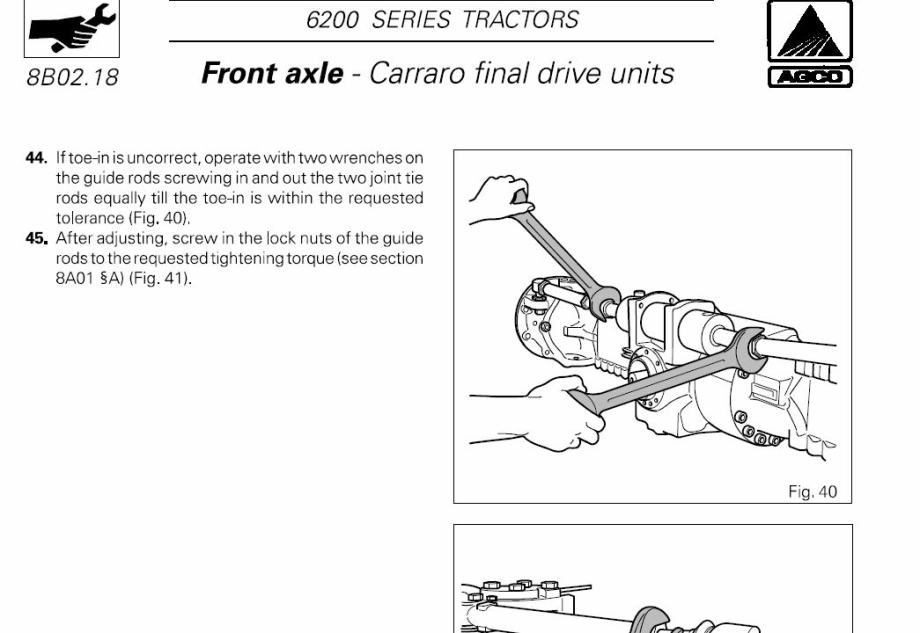 6200 SERIES TRACTORS

8B02.18

Front axle - Carraro final drive units

AGCO

44. If toe-in is uncorrect, operate with two wrenches on the guide rods screwing in and out the two joint tie rods equally till the toe-in is within the requested tolerance (Fig. 40).

45. After adjusting, screw in the lock nuts of the guide rods to the requested tightening torque (see section 8A01 §A) (Fig. 41).

Fig. 40