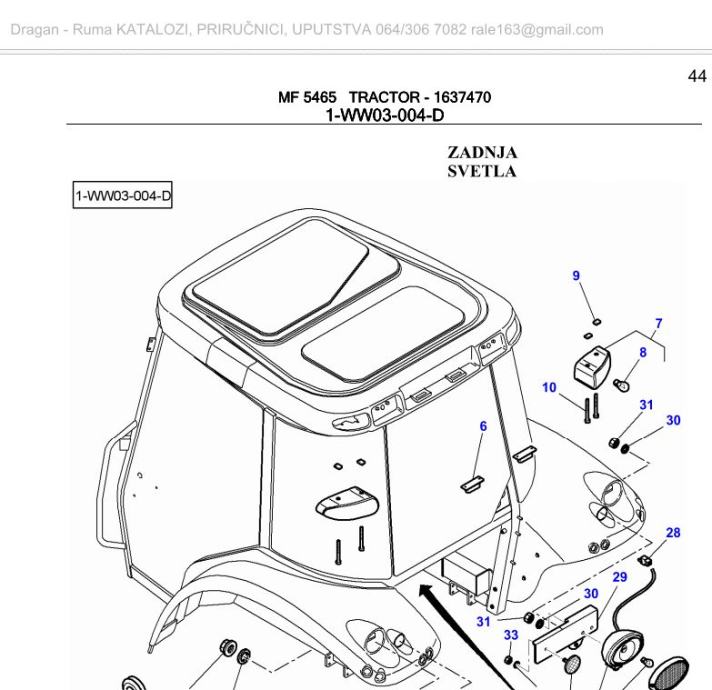 Dragan - Ruma KATALOZI, PRIRUČNICI, UPUTSTVA 064/306 7082 rale163@gmail.com

44

MF 5465 TRACTOR - 1637470
1-WW03-004-D

ZADNJA
SVETLA

1-WW03-004-D

9
7
8
10
31
30
6
28
29
30
31
33