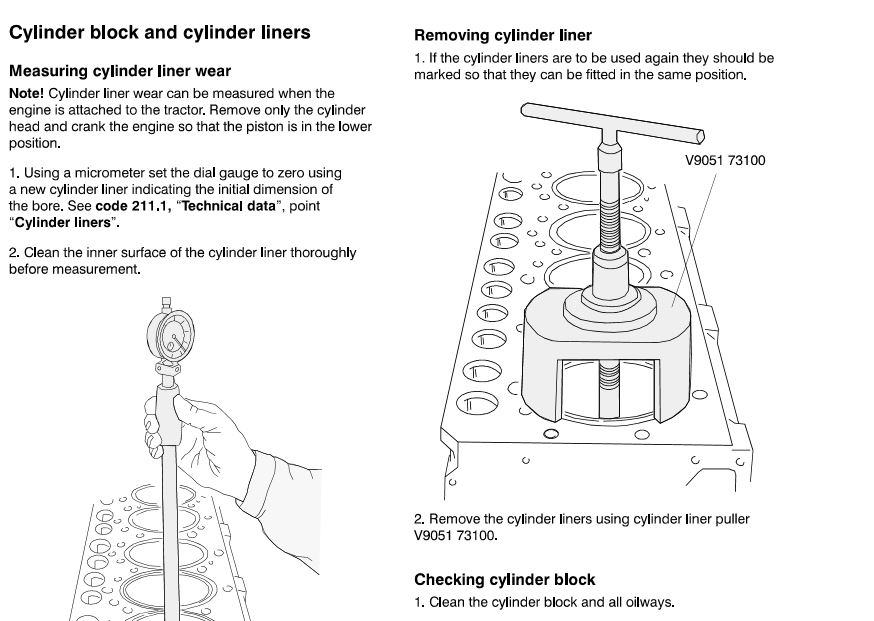 Cylinder block and cylinder liners

Measuring cylinder liner wear

Note! Cylinder liner wear can be measured when the engine is attached to the tractor. Remove only the cylinder head and crank the engine so that the piston is in the lower position.

1. Using a micrometer set the dial gauge to zero using a new cylinder liner indicating the initial dimension of the bore. See code 211.1, "Technical data", point "Cylinder liners".

2. Clean the inner surface of the cylinder liner thoroughly before measurement.

Removing cylinder liner

1. If the cylinder liners are to be used again they should be marked so that they can be fitted in the same position.

V9051 73100

2. Remove the cylinder liners using cylinder liner puller V9051 73100.

Checking cylinder block

1. Clean the cylinder block and all oilways.