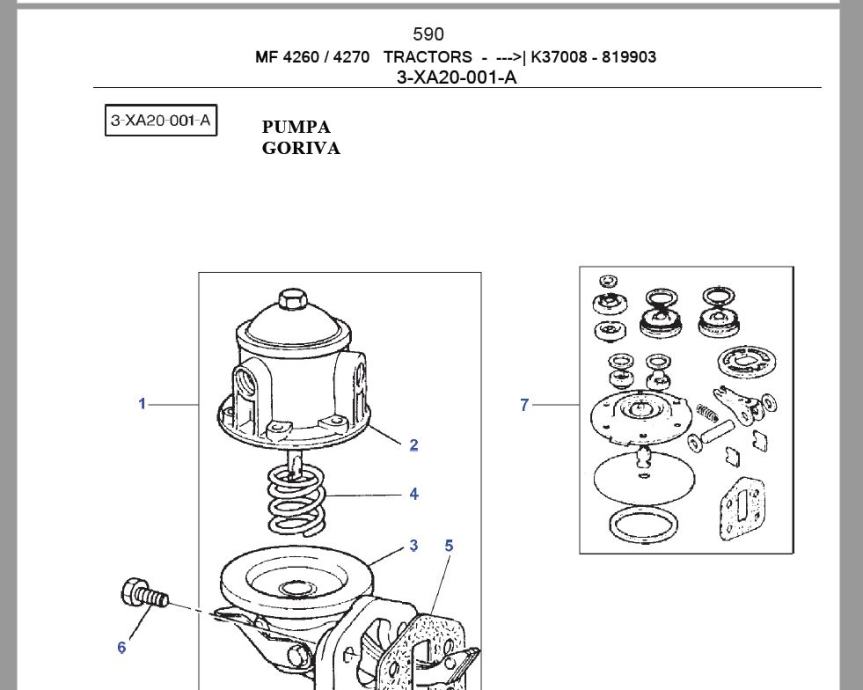 590
MF 4260 / 4270 TRACTORS - --->| K37008 - 819903
3-XA20-001-A

3-XA20-001-A

PUMPA
GORIVA

1
2
4
3
5
6
7