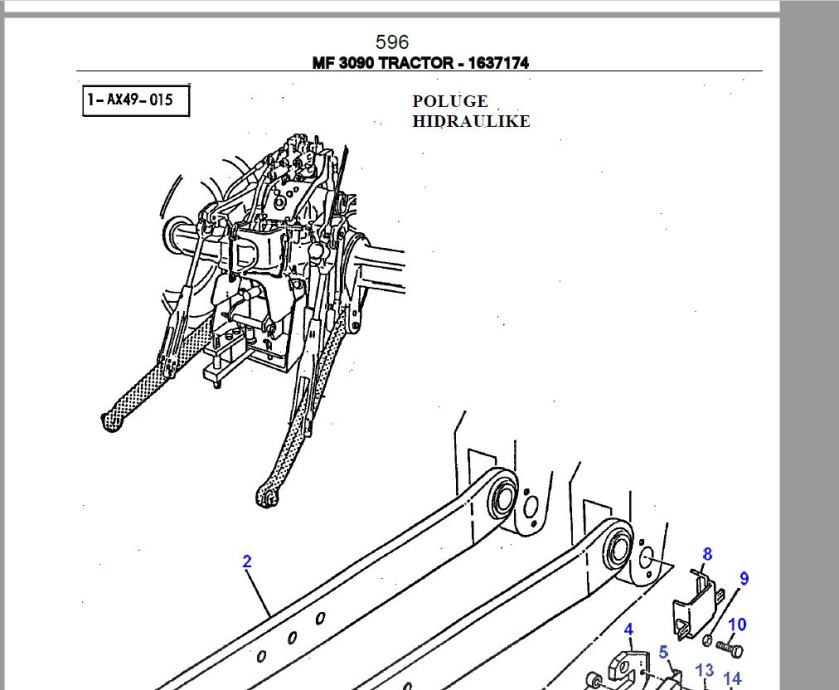 596
MF 3090 TRACTOR - 1637174

1-AX49-015

POLUGE
HIDRAULIKE

2

8

9

10

4

5

13

14