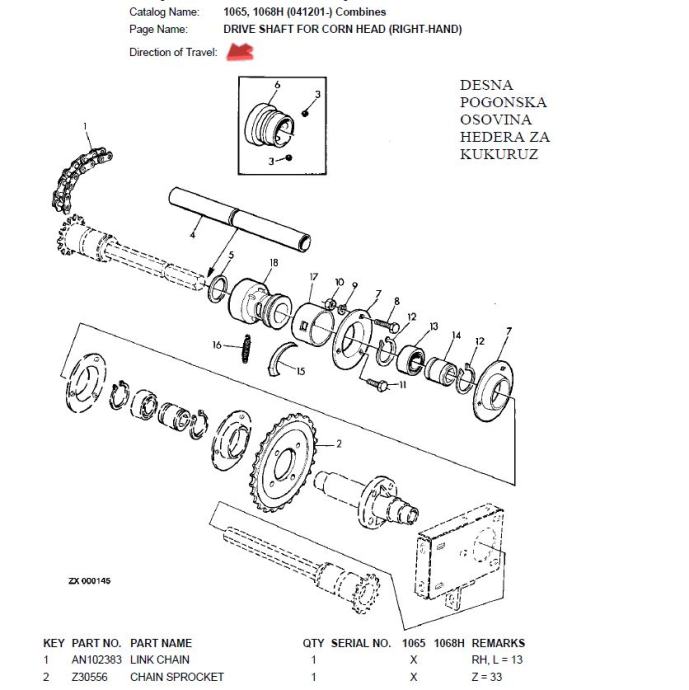 Catalog Name: 1065, 1068H (041201-) Combines

Page Name: DRIVE SHAFT FOR CORN HEAD (RIGHT-HAND)

Direction of Travel:

DESNA POGONSKA OSOVINA HEDERA ZA KUKURUZ

6
3
3
1
4
5
18
17
10
9
7
8
12
13
14
12
7
16
15
11
2

ZX 000145

| KEY | PART NO. | PART NAME | QTY | SERIAL NO. | 1065 | 1068H | REMARKS |
|---|---|---|---|---|---|---|---|
| 1 | AN102383 | LINK CHAIN | 1 | | X | | RH, L = 13 |
| 2 | Z30556 | CHAIN SPROCKET | 1 | | X | | Z = 33 |