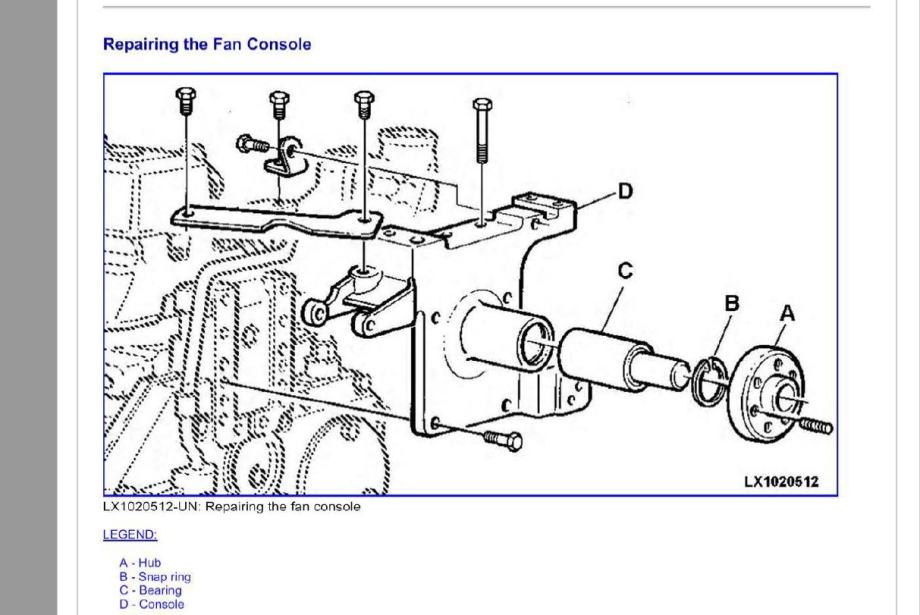 Repairing the Fan Console

D
C
B
A
LX1020512

LX1020512-UN: Repairing the fan console

LEGEND:

A - Hub
B - Snap ring
C - Bearing
D - Console