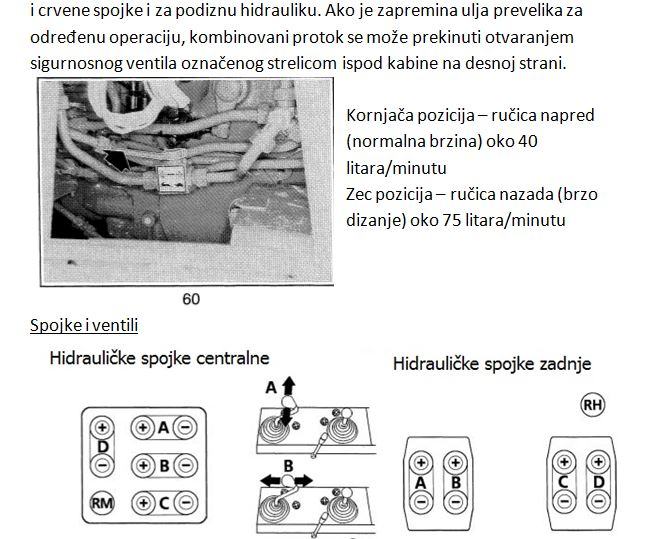 i crvene spojke i za podiznu hidrauliku. Ako je zapremina ulja prevelika za određenu operaciju, kombinovani protok se može prekinuti otvaranjem sigurnosnog ventila označenog strelicom ispod kabine na desnoj strani.

Kornjača pozicija – ručica napred (normalna brzina) oko 40 litara/minutu
Zec pozicija – ručica nazada (brzo dizanje) oko 75 litara/minutu

60

Spojke i ventili

Hidrauličke spojke centralne

+ D −
+ A −
+ B −
RM
+ C −

A
B

Hidrauličke spojke zadnje

RH

+ A −
+ B −
+ C −
+ D −