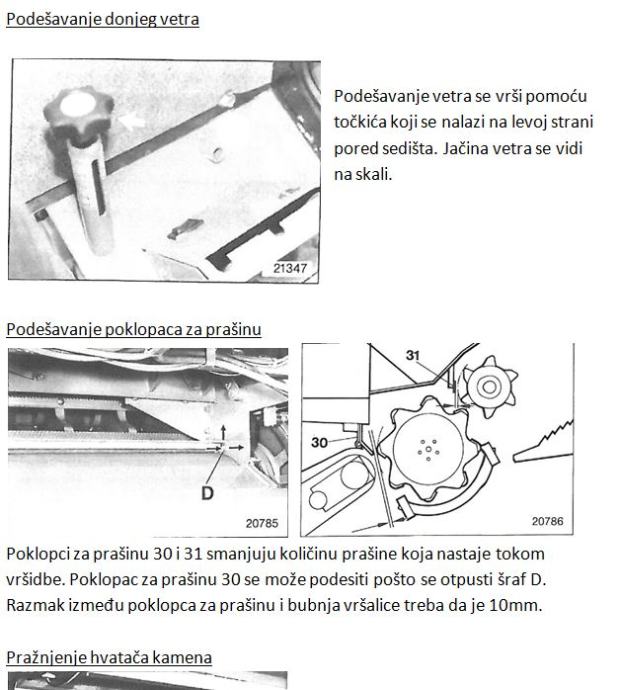 Podešavanje donjeg vetra

21347

Podešavanje vetra se vrši pomoću točkića koji se nalazi na levoj strani pored sedišta. Jačina vetra se vidi na skali.

Podešavanje poklopaca za prašinu

D

20785

31

30

20786

Poklopci za prašinu 30 i 31 smanjuju količinu prašine koja nastaje tokom vršidbe. Poklopac za prašinu 30 se može podesiti pošto se otpusti šraf D. Razmak između poklopca za prašinu i bubnja vršalice treba da je 10mm.

Pražnjenje hvatača kamena