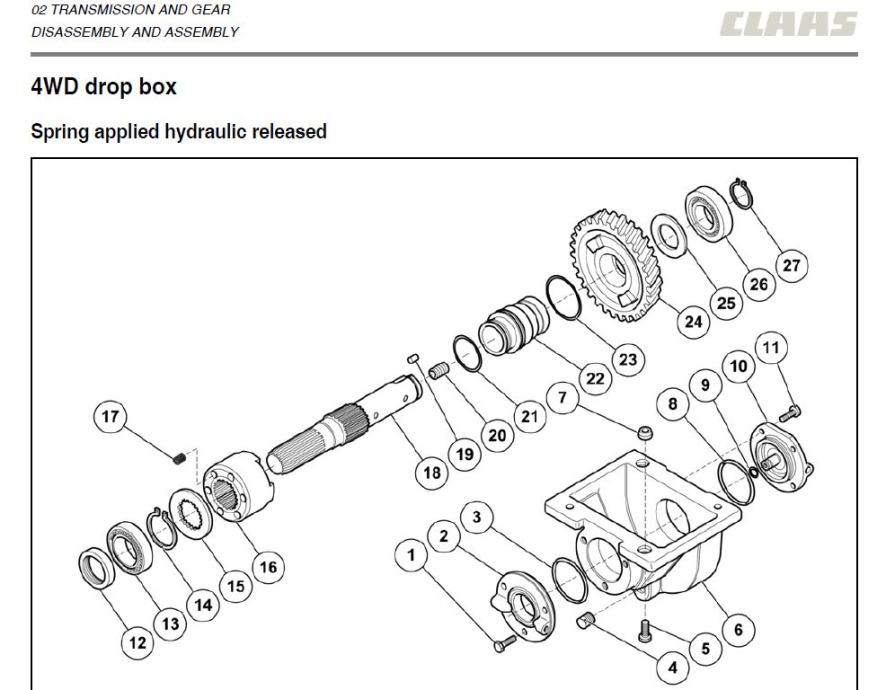 02 TRANSMISSION AND GEAR
DISASSEMBLY AND ASSEMBLY

CLAAS

4WD drop box

Spring applied hydraulic released

27
26
25
24
23
22
21
20
19
18
17
11
10
9
8
7
16
15
14
13
12
3
2
1
6
5
4