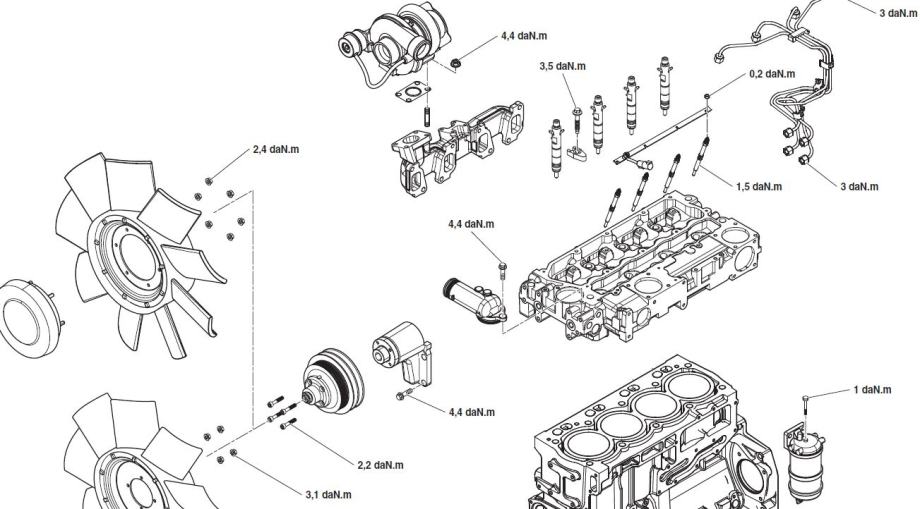 3 daN.m

4,4 daN.m

3,5 daN.m

0,2 daN.m

2,4 daN.m

1,5 daN.m

3 daN.m

4,4 daN.m

4,4 daN.m

1 daN.m

2,2 daN.m

3,1 daN.m