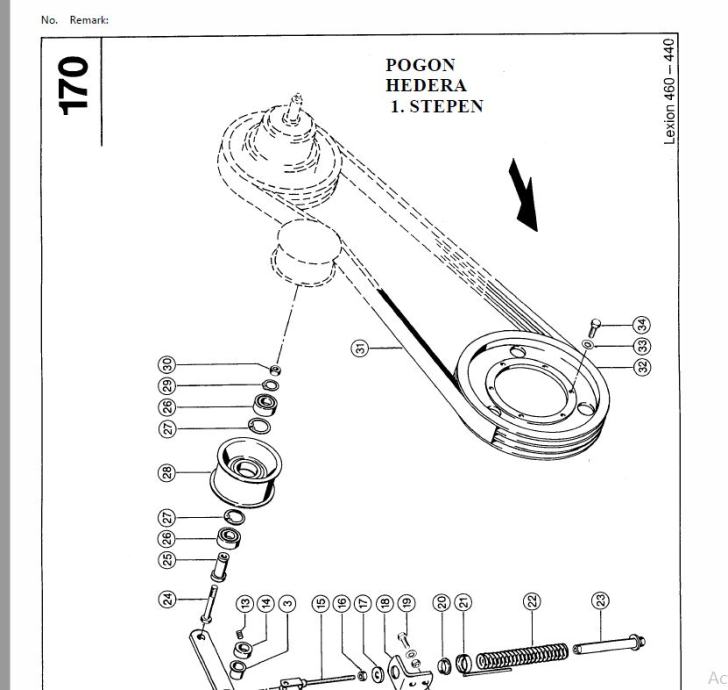 No. Remark:

170

POGON
HEDERA
1. STEPEN

Lexion 460 – 440

34
33
32
31
30
29
26
27
28
27
26
25
24
13
14
3
15
16
17
18
19
20
21
22
23

Ac