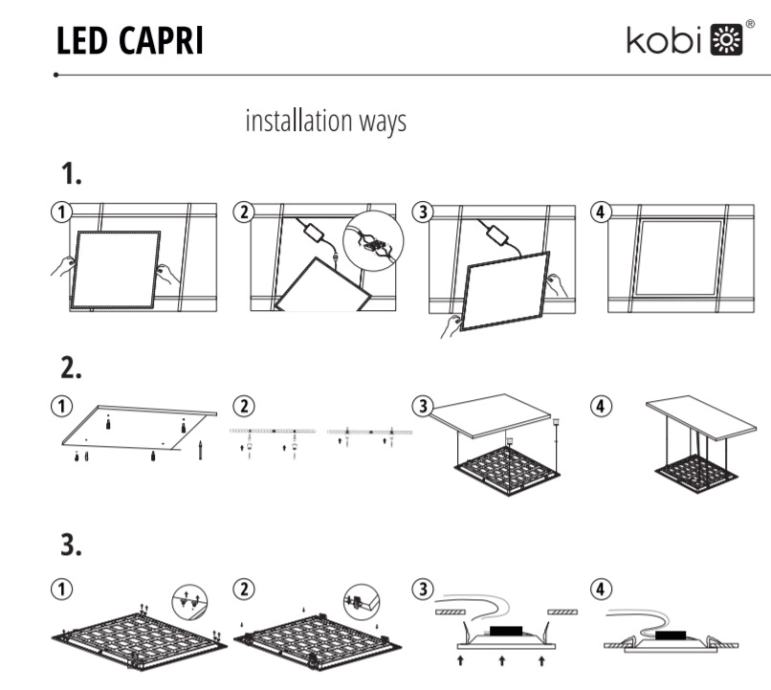 LED CAPRI

kobi®

installation ways

1.

①

②

③

④

2.

①

②

③

④

3.

①

②

③

④