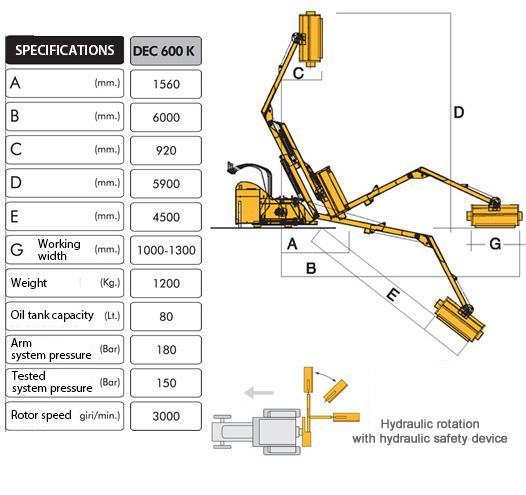 | SPECIFICATIONS | DEC 600 K |
|---|---|
| A (mm.) | 1560 |
| B (mm.) | 6000 |
| C (mm.) | 920 |
| D (mm.) | 5900 |
| E (mm.) | 4500 |
| G Working width (mm.) | 1000-1300 |
| Weight (Kg.) | 1200 |
| Oil tank capacity (Lt.) | 80 |
| Arm system pressure (Bar) | 180 |
| Tested system pressure (Bar) | 150 |
| Rotor speed giri/min.) | 3000 |

C

D

A

B

E

G

Hydraulic rotation
with hydraulic safety device