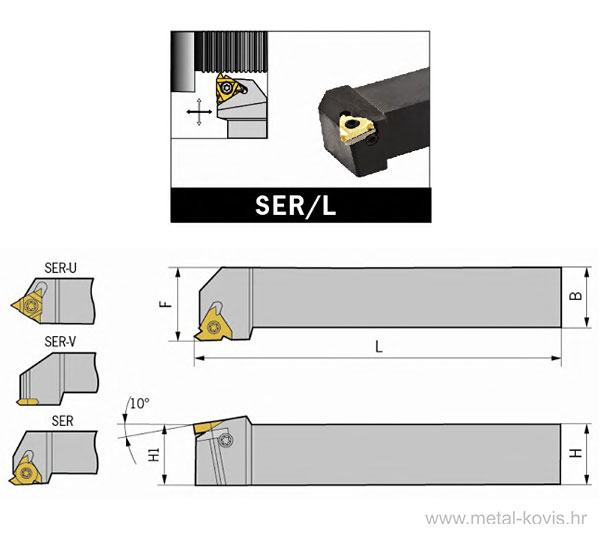 SER/L

SER-U

SER-V

SER

F

B

L

10°

H1

H

www.metal-kovis.hr