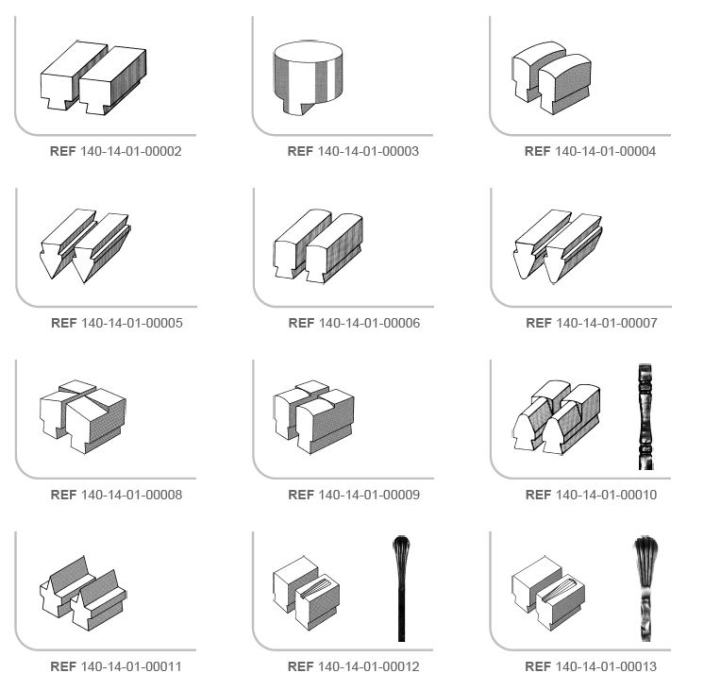 REF 140-14-01-00002

REF 140-14-01-00003

REF 140-14-01-00004

REF 140-14-01-00005

REF 140-14-01-00006

REF 140-14-01-00007

REF 140-14-01-00008

REF 140-14-01-00009

REF 140-14-01-00010

REF 140-14-01-00011

REF 140-14-01-00012

REF 140-14-01-00013