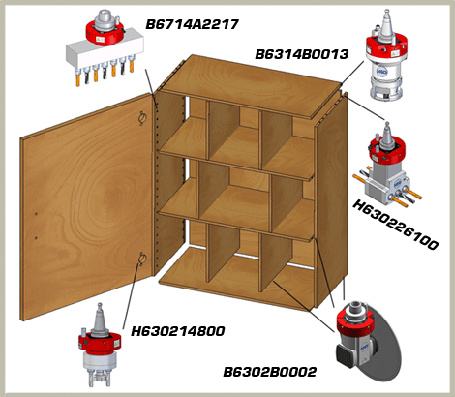 B6714A2217

B6314B0013

H630226100

H630214800

B6302B0002