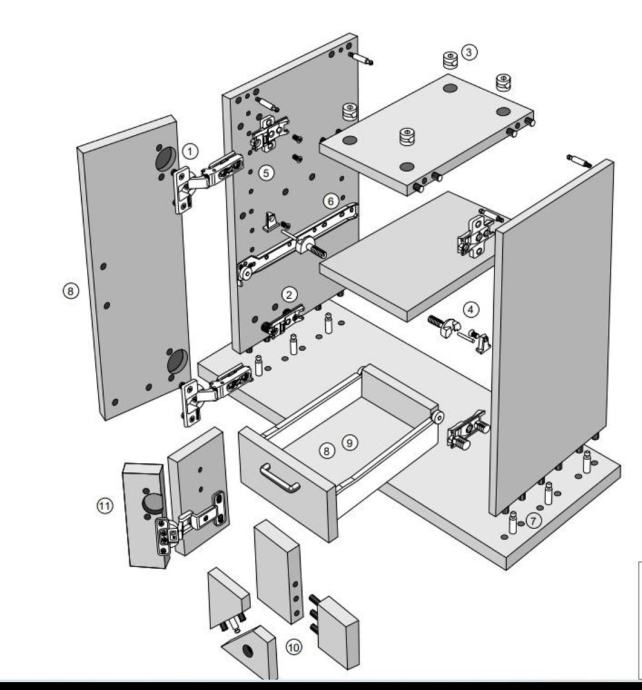 3
1
5
6
8
2
4
8 9
11
7
10