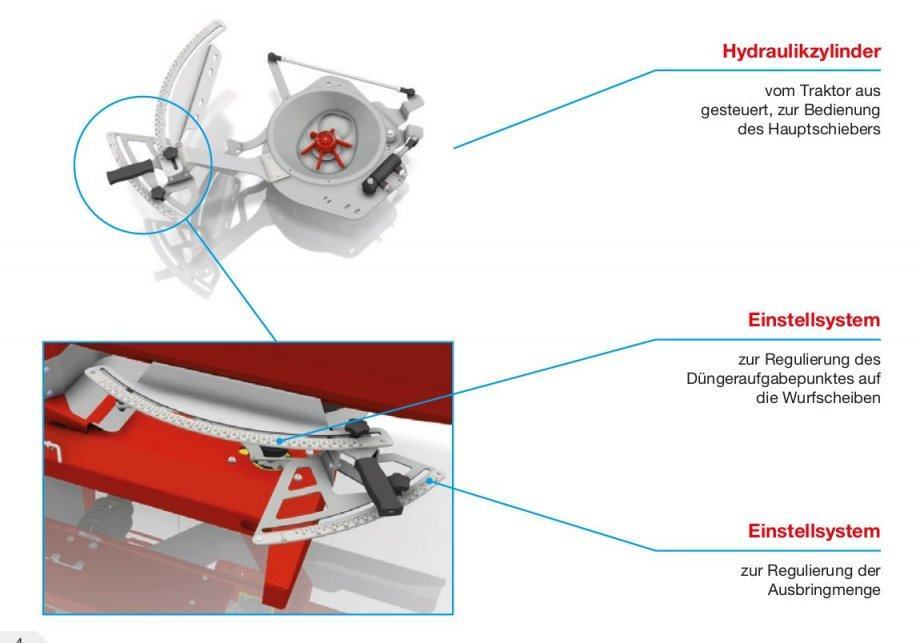 Hydraulikzylinder

vom Traktor aus gesteuert, zur Bedienung des Hauptschiebers

Einstellsystem

zur Regulierung des Düngeraufgabepunktes auf die Wurfscheiben

Einstellsystem

zur Regulierung der Ausbringmenge

4