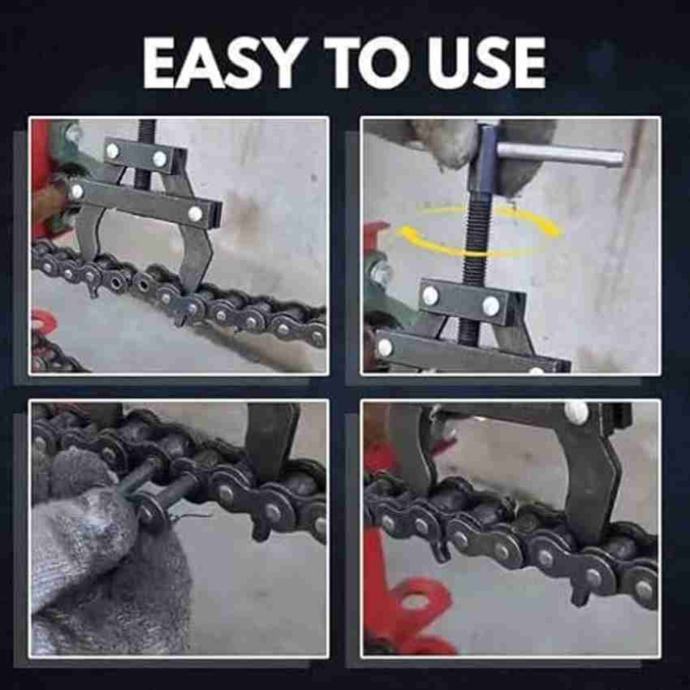 EASY TO USE