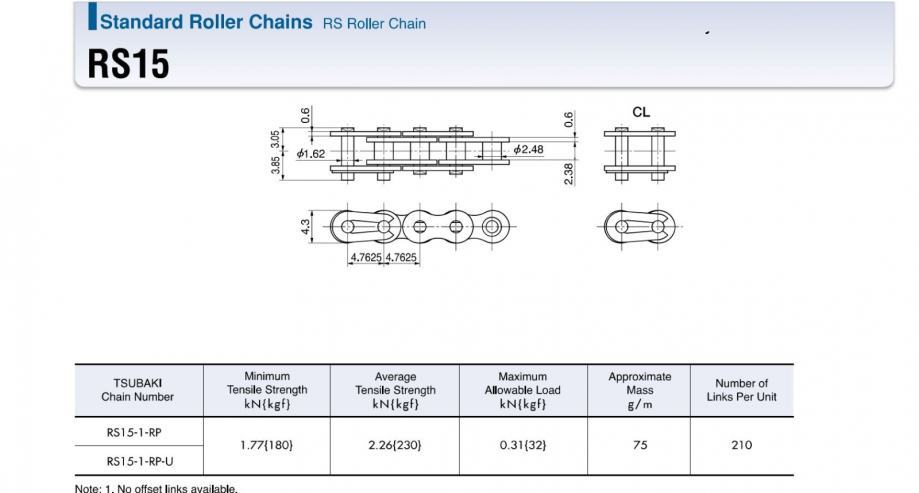 Standard Roller Chains RS Roller Chain

RS15

0.6
3.05
3.85
$\phi$1.62
$\phi$2.48
0.6
2.38
CL
4.3
4.7625 4.7625

| TSUBAKI Chain Number | Minimum Tensile Strength kN{kgf} | Average Tensile Strength kN{kgf} | Maximum Allowable Load kN{kgf} | Approximate Mass g/m | Number of Links Per Unit |
|---|---|---|---|---|---|
| RS15-1-RP | 1.77{180} | 2.26{230} | 0.31{32} | 75 | 210 |
| RS15-1-RP-U | | | | | |

Note: 1. No offset links available.