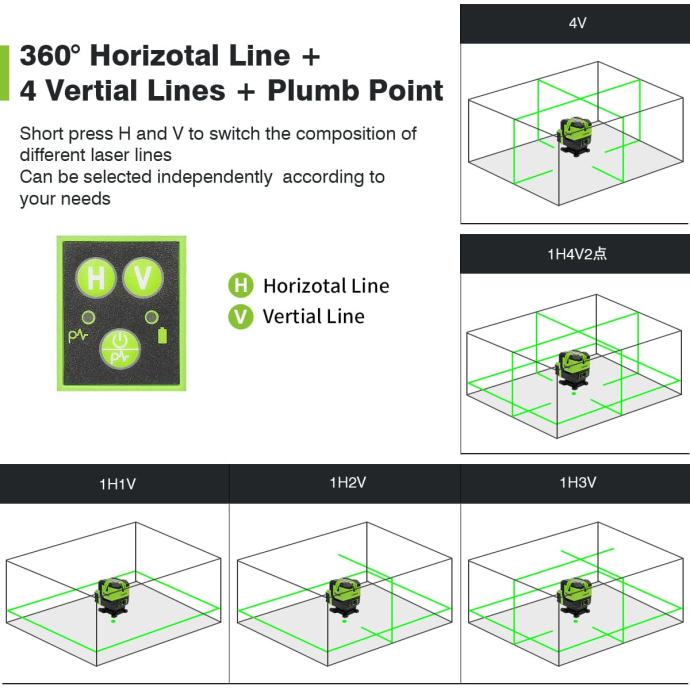 360° Horizotal Line +
4 Vertial Lines + Plumb Point

Short press H and V to switch the composition of different laser lines
Can be selected independently according to your needs

H
V

H Horizotal Line
V Vertial Line

4V

1H4V2点

1H1V

1H2V

1H3V