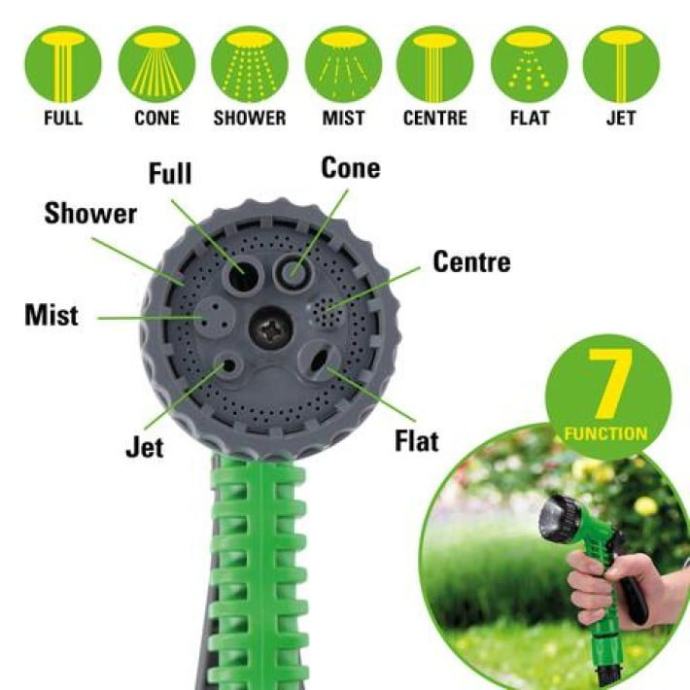 FULL CONE SHOWER MIST CENTRE FLAT JET

Full
Cone
Shower
Centre
Mist
Jet
Flat

7
FUNCTION