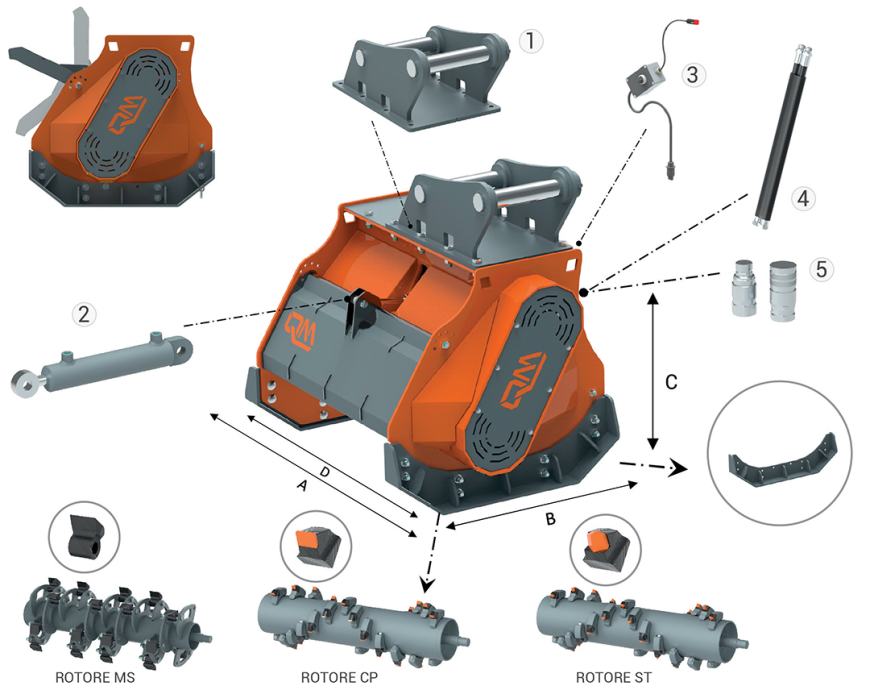 1
3
4
5
2
C
D
A
B
ROTORE MS
ROTORE CP
ROTORE ST