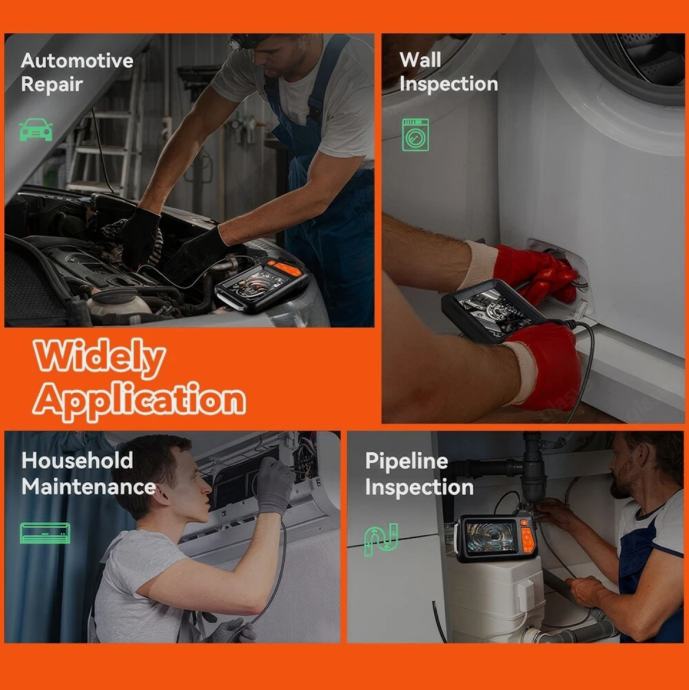 Automotive Repair

Wall Inspection

Widely Application

Household Maintenance

Pipeline Inspection