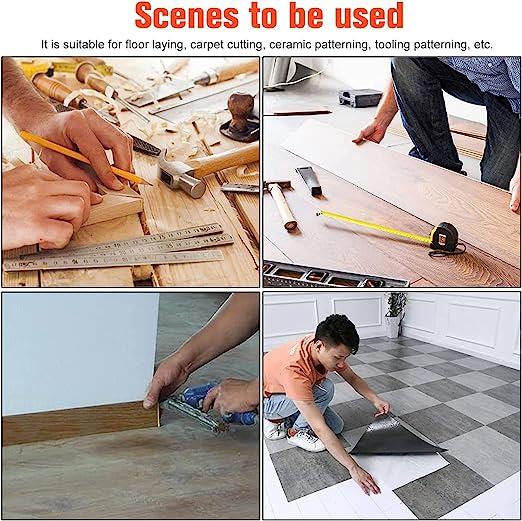 Scenes to be used

It is suitable for floor laying, carpet cutting, ceramic patterning, tooling patterning, etc.