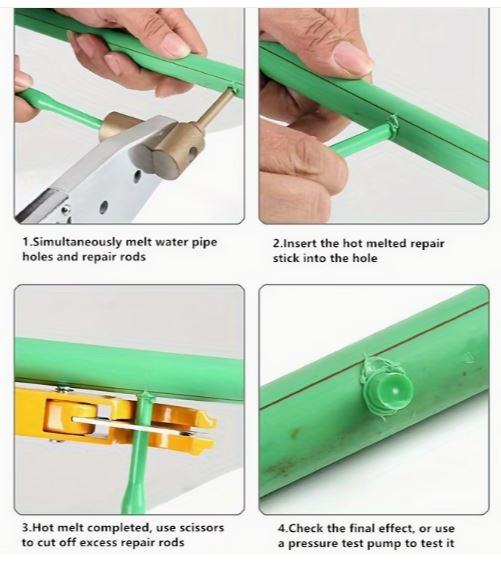 1.Simultaneously melt water pipe holes and repair rods

2.Insert the hot melted repair stick into the hole

3.Hot melt completed, use scissors to cut off excess repair rods

4.Check the final effect, or use a pressure test pump to test it