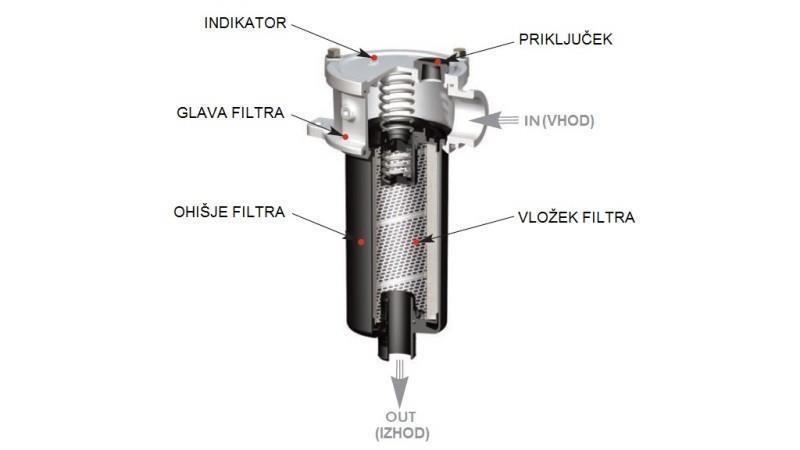 INDIKATOR

PRIKLJUČEK

GLAVA FILTRA

IN (VHOD)

OHIŠJE FILTRA

VLOŽEK FILTRA

OUT
(IZHOD)