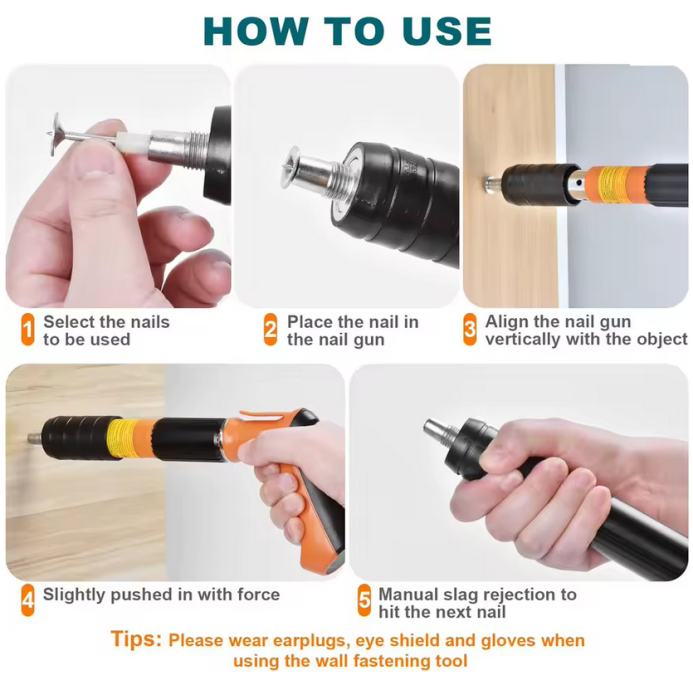 HOW TO USE

1 Select the nails to be used

2 Place the nail in the nail gun

3 Align the nail gun vertically with the object

4 Slightly pushed in with force

5 Manual slag rejection to hit the next nail

Tips: Please wear earplugs, eye shield and gloves when using the wall fastening tool