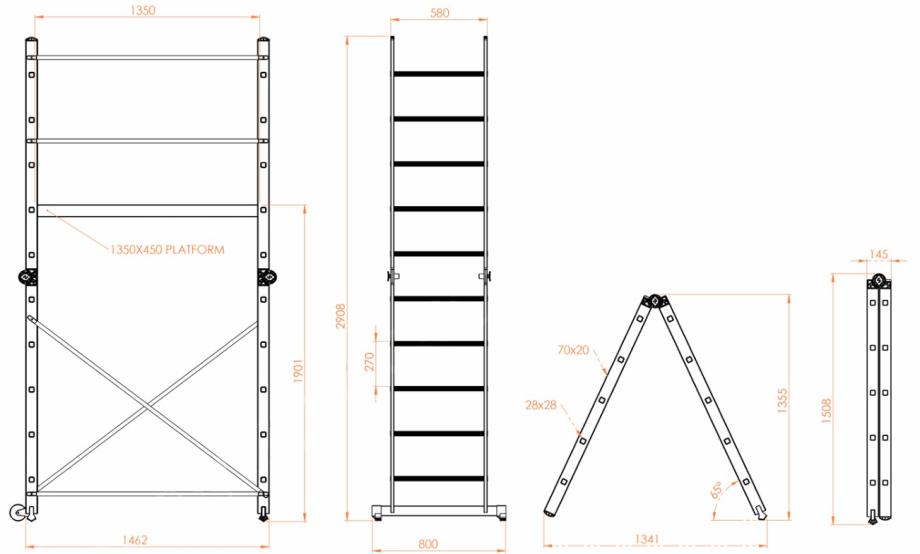 1350

1350X450 PLATFORM

1901

1462

580

2908

270

800

70x20

28x28

1355

65°

1341

145

1508