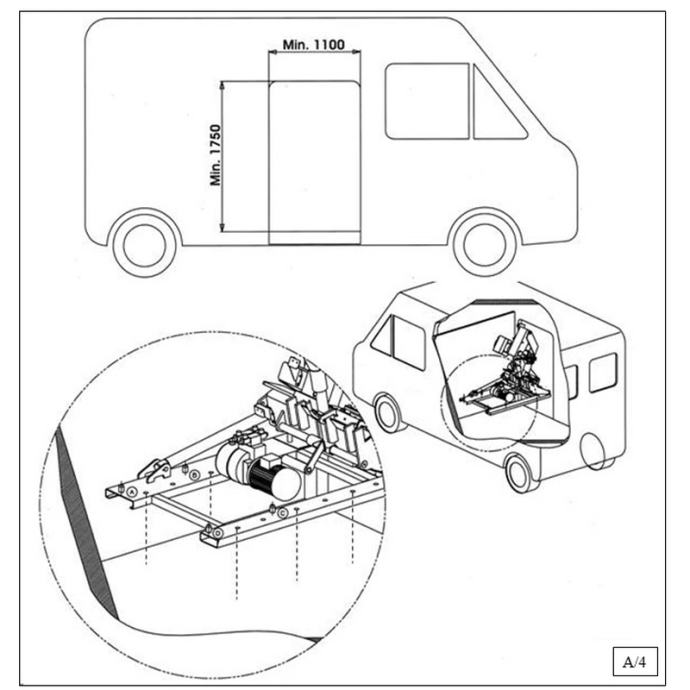 Min. 1100
Min. 1750
A
B
C
A/4