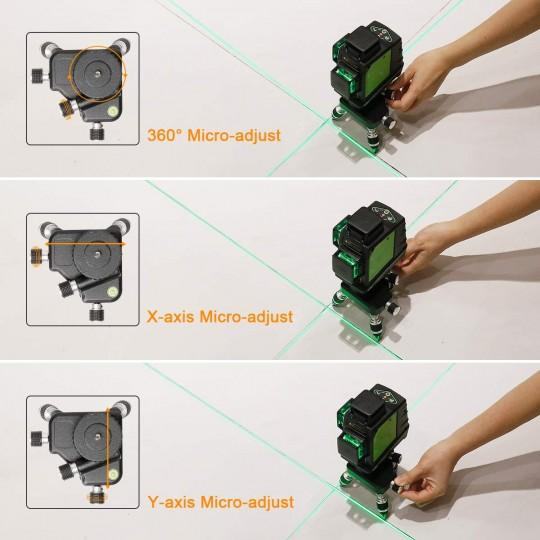 360° Micro-adjust

X-axis Micro-adjust

Y-axis Micro-adjust