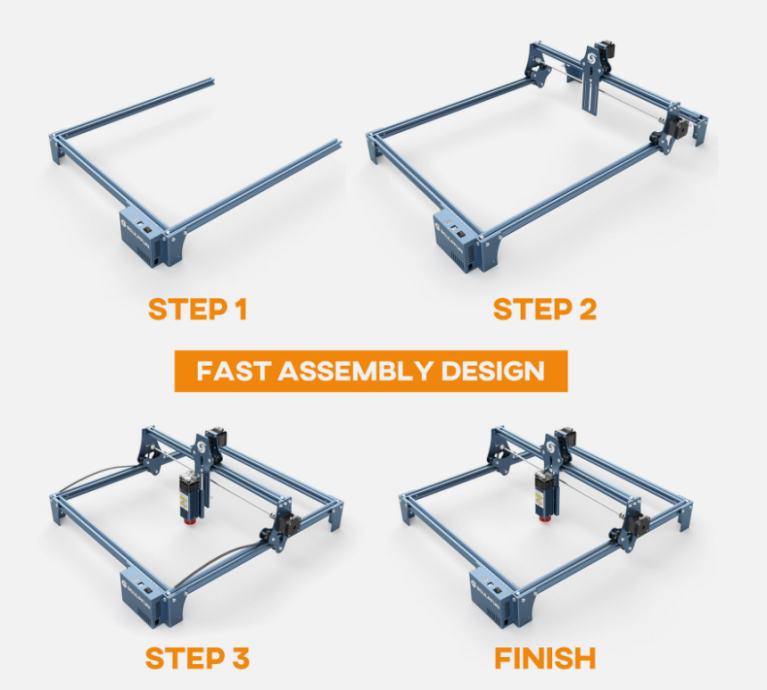 STEP 1

STEP 2

FAST ASSEMBLY DESIGN

STEP 3

FINISH