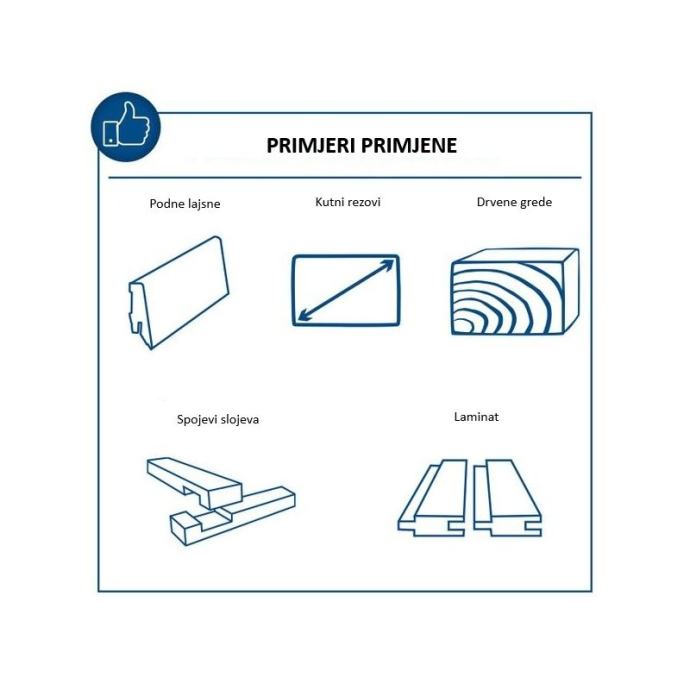 PRIMJERI PRIMJENE

Podne lajsne

Kutni rezovi

Drvene grede

Spojevi slojeva

Laminat