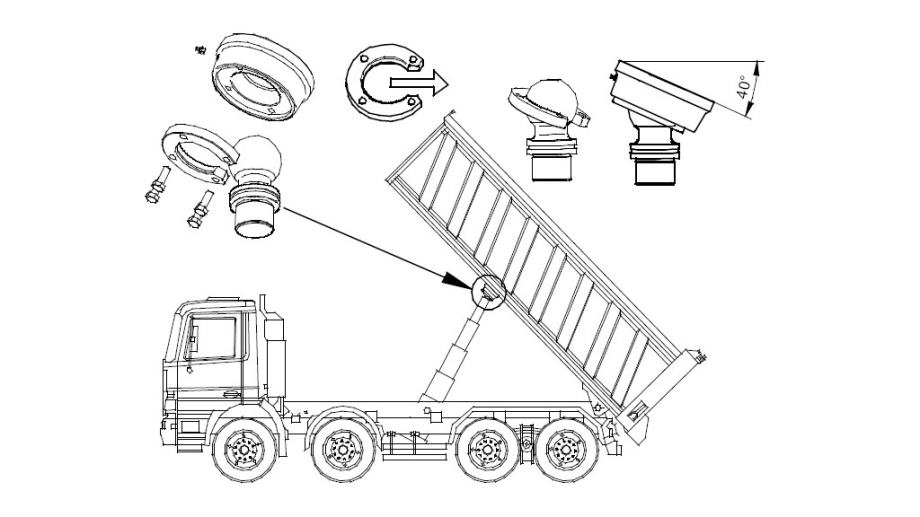 40°