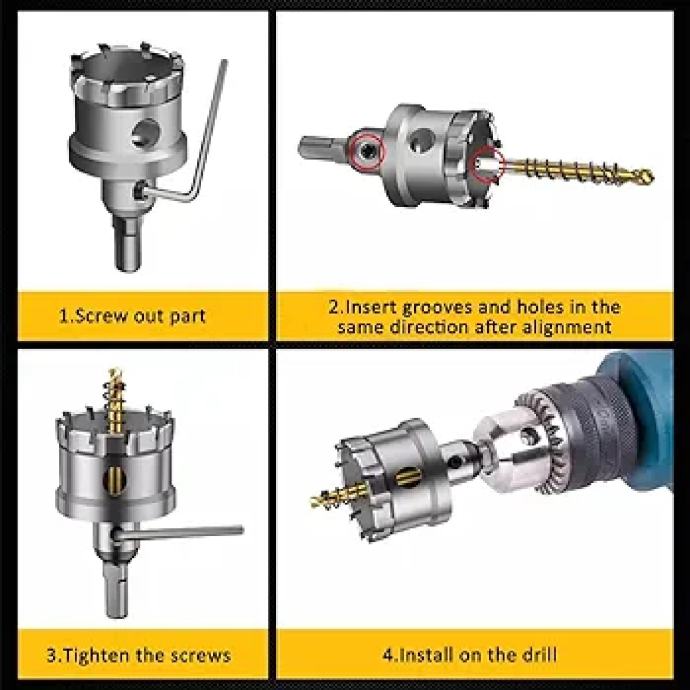 1.Screw out part

2.Insert grooves and holes in the same direction after alignment

3.Tighten the screws

4.Install on the drill