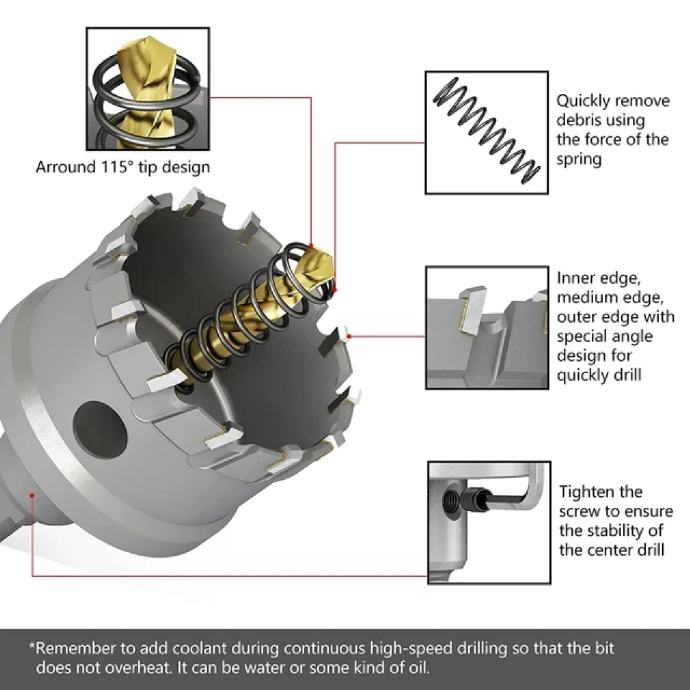 Arround 115° tip design

Quickly remove debris using the force of the spring

Inner edge, medium edge, outer edge with special angle design for quickly drill

Tighten the screw to ensure the stability of the center drill

*Remember to add coolant during continuous high-speed drilling so that the bit does not overheat. It can be water or some kind of oil.