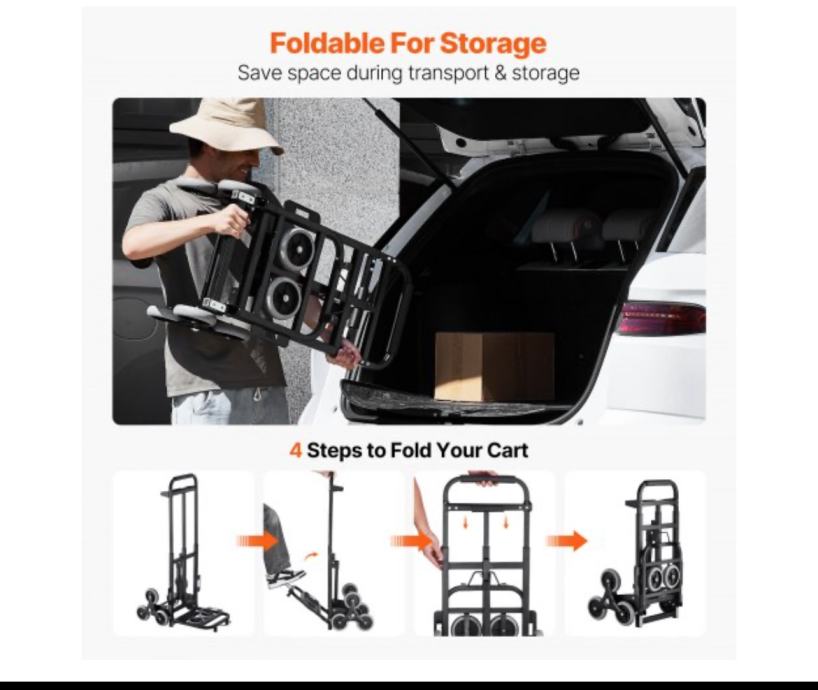 Foldable For Storage
Save space during transport & storage

4 Steps to Fold Your Cart