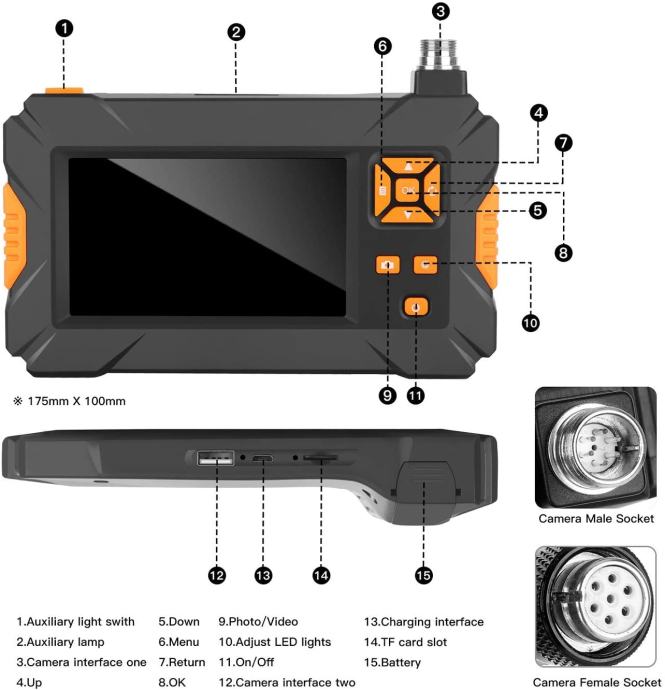 1
2
3
6
4
7
OK
5
8
10
9
11

※ 175mm X 100mm

Camera Male Socket

12
13
14
15

Camera Female Socket

1.Auxiliary light swith
2.Auxiliary lamp
3.Camera interface one
4.Up

5.Down
6.Menu
7.Return
8.OK

9.Photo/Video
10.Adjust LED lights
11.On/Off
12.Camera interface two

13.Charging interface
14.TF card slot
15.Battery